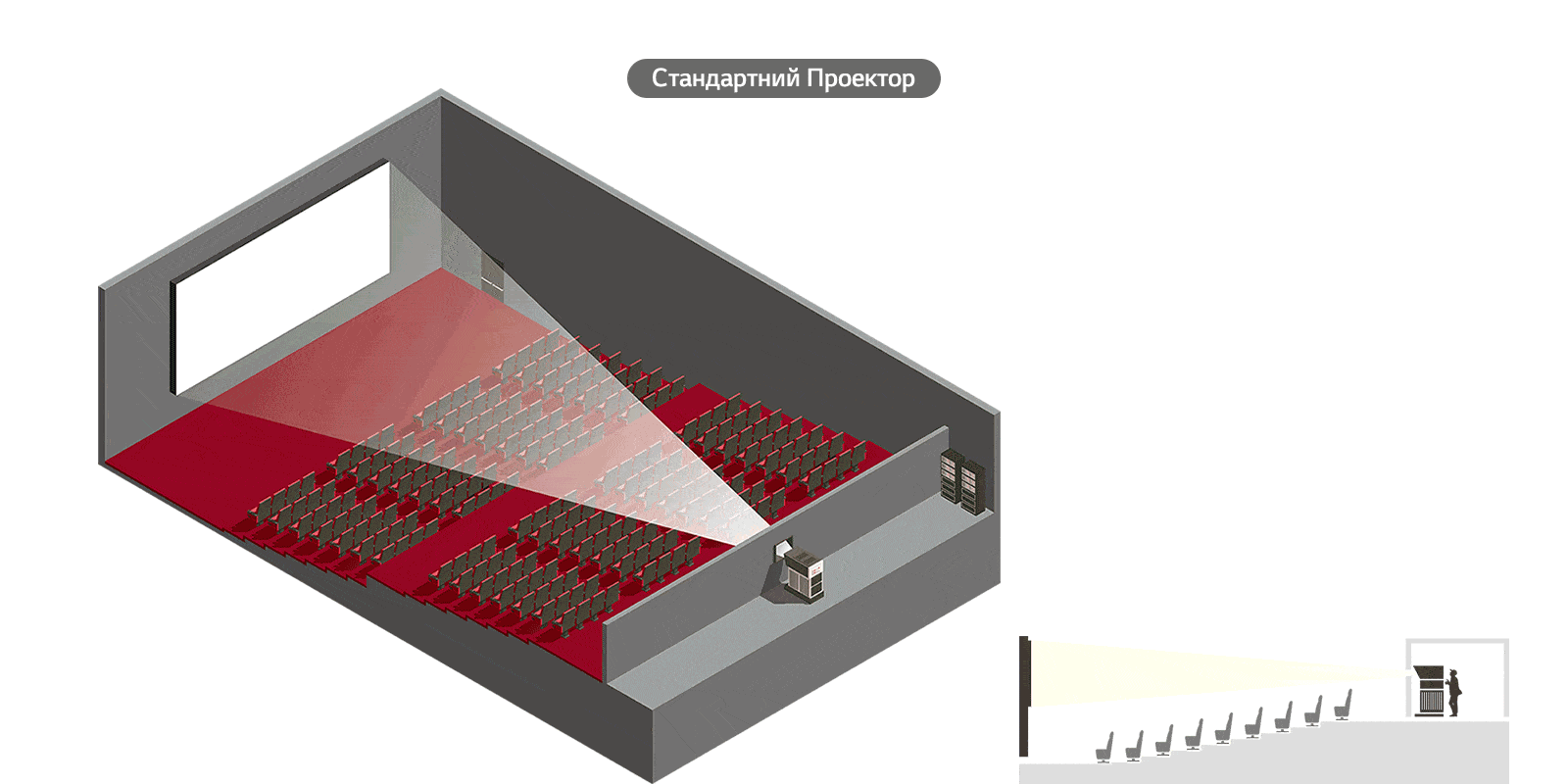 Стандартний Проектор